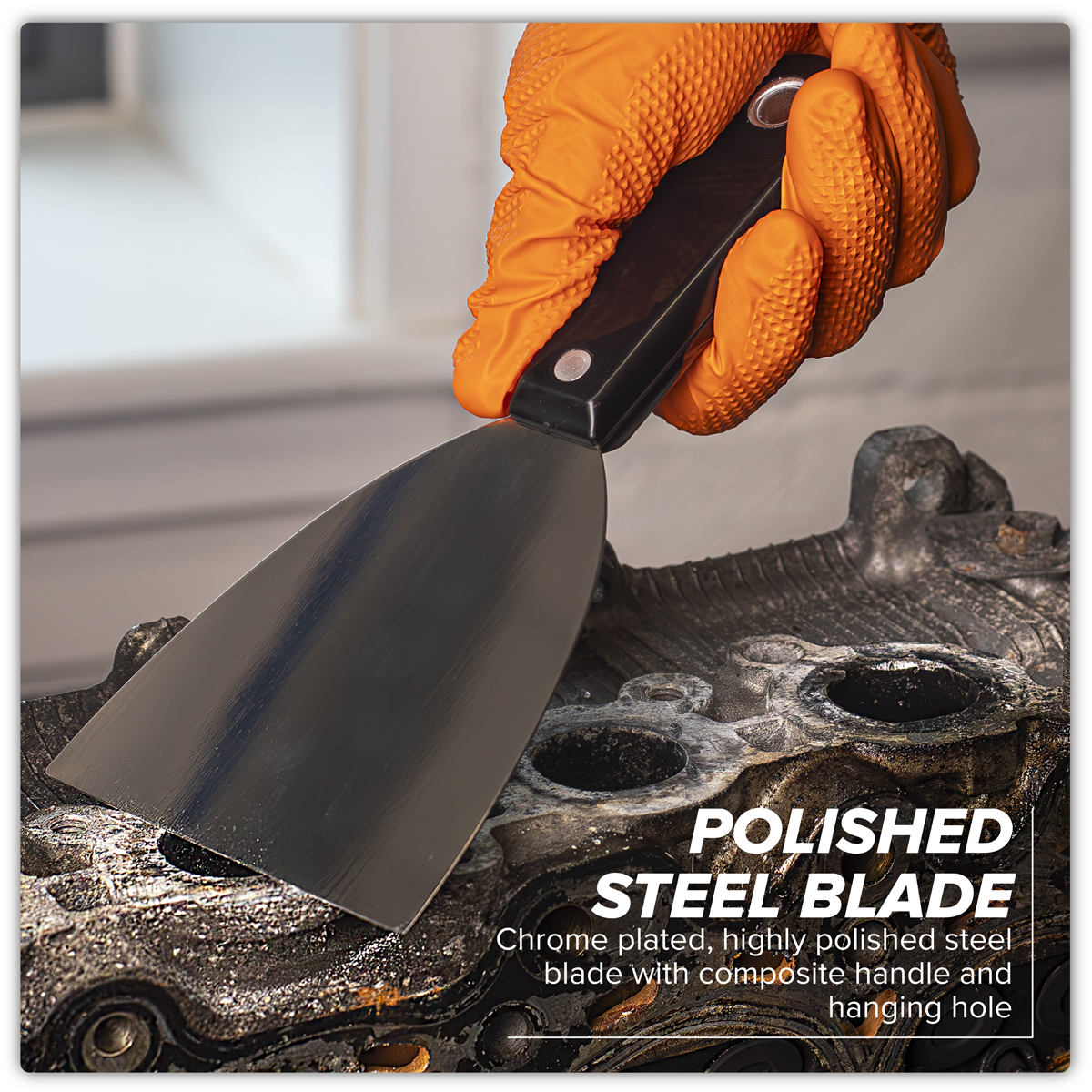 POLISHED STEEL BLADE
Chrome plated, highly polished steel blade with composite handle and hanging hole