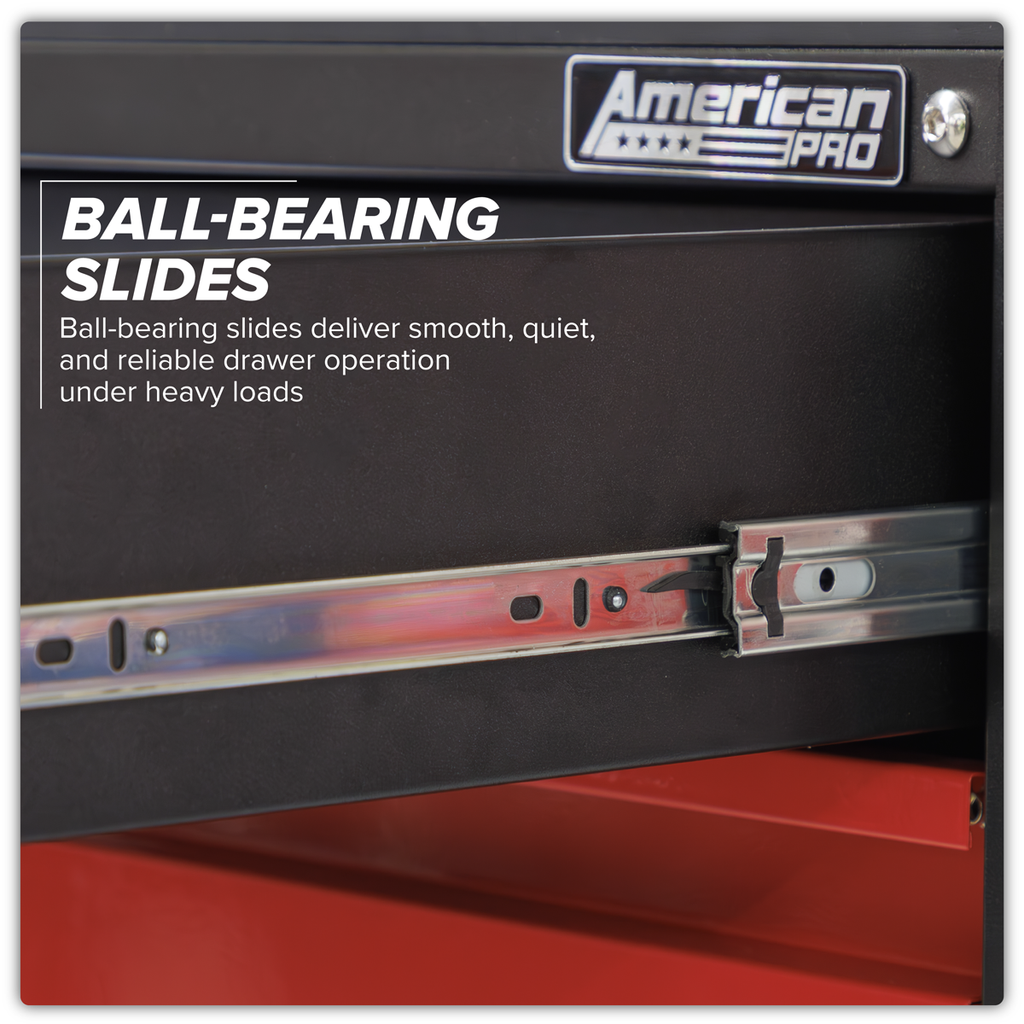 American PRO

BALL-BEARING SLIDES

Ball-bearing slides deliver smooth, quiet, and reliable drawer operation under heavy loads