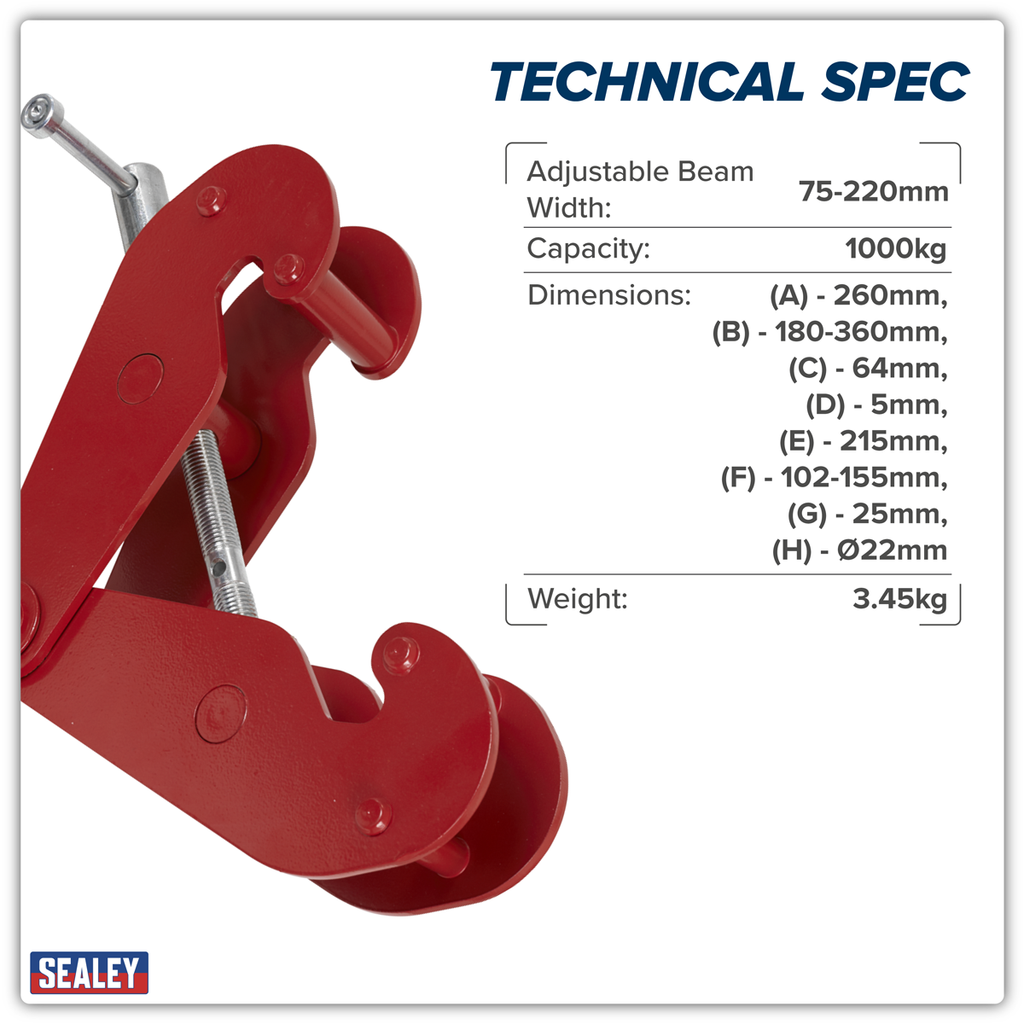 TECHNICAL SPEC

Adjustable Beam Width: 75-220mm
Capacity: 1000kg
Dimensions: (A) - 260mm, (B) - 180-360mm, (C) - 64mm, (D) - 5mm, (E) - 215mm, (F) - 102-155mm, (G) - 25mm, (H) - Ø22mm
Weight: 3.45kg

SEALEY