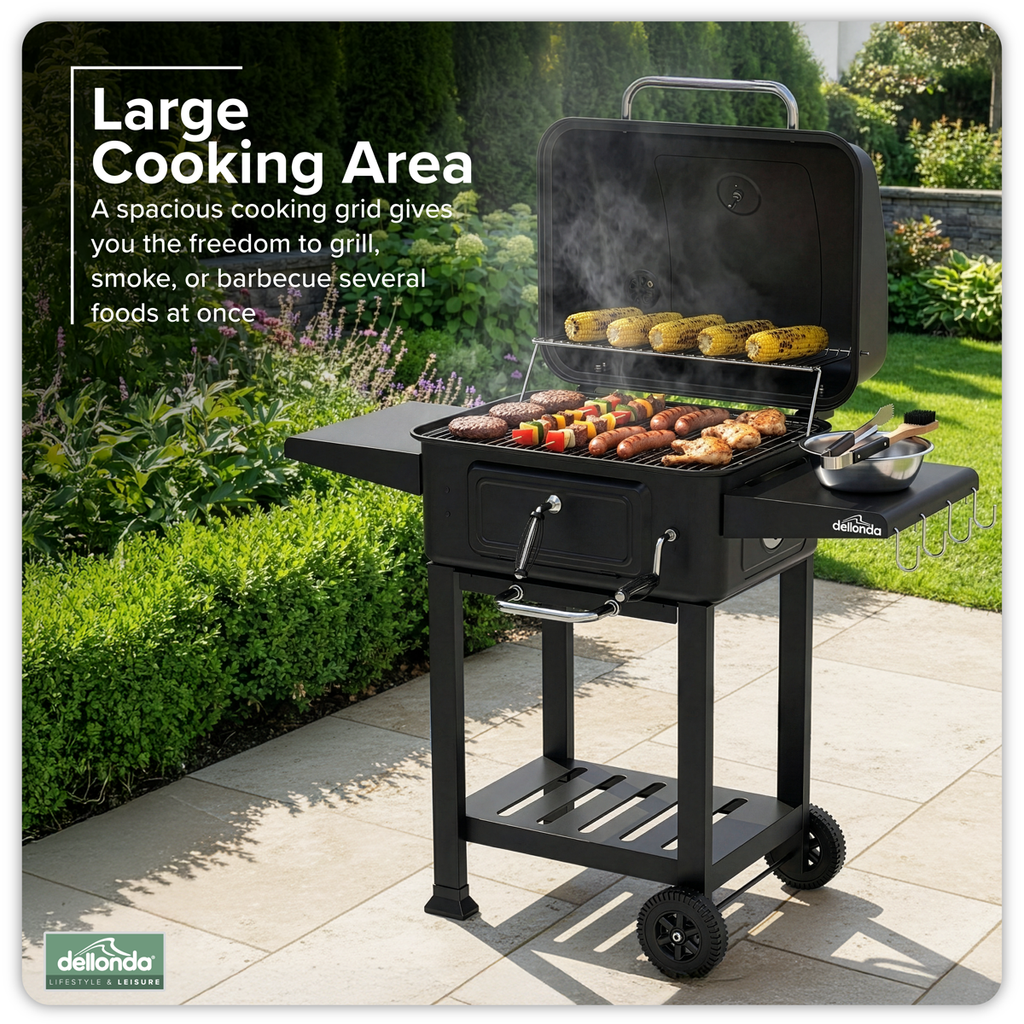 Large Cooking Area

A spacious cooking grid gives you the freedom to grill, smoke, or barbecue several foods at once

dellonda

dellonda
LIFESTYLE & LEISURE