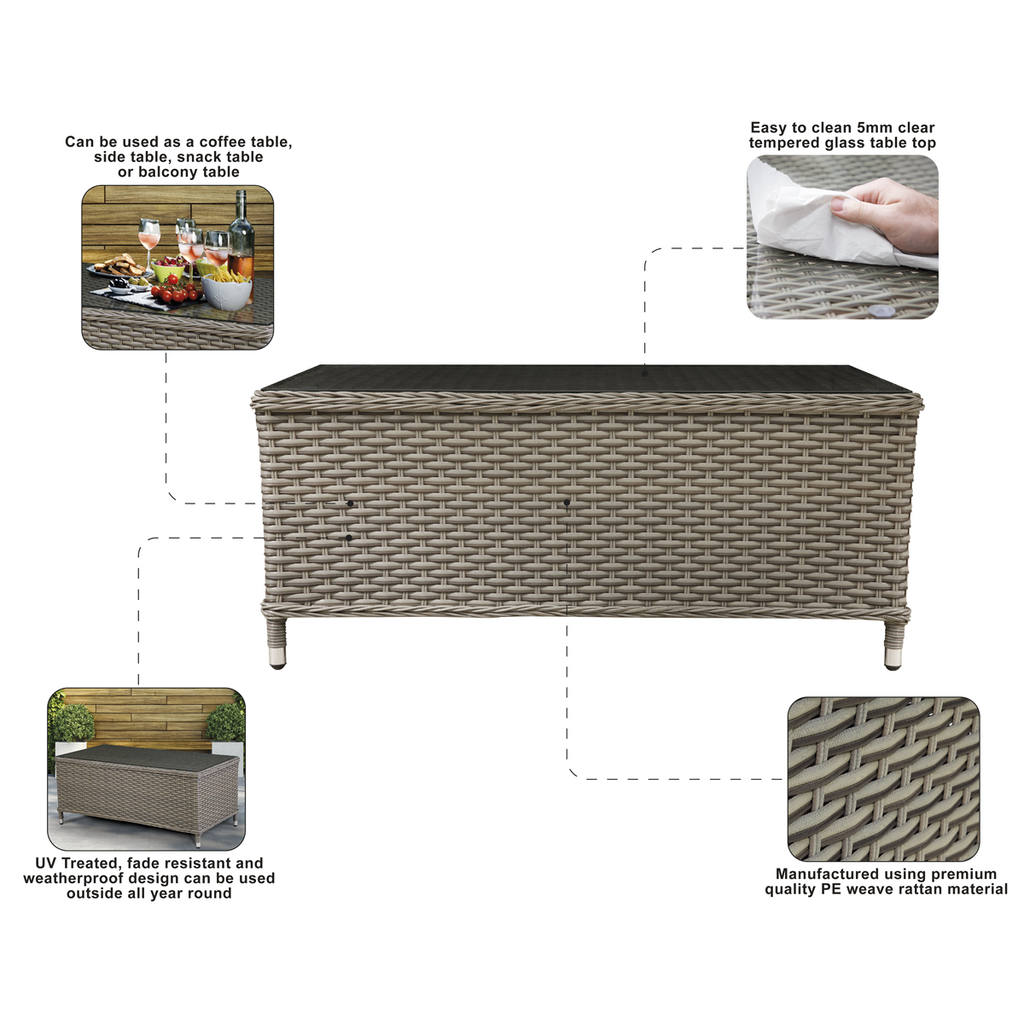 Can be used as a coffee table, side table, snack table or balcony table

Easy to clean 5mm clear tempered glass table top

UV Treated, fade resistant and weatherproof design can be used outside all year round

Manufactured using premium quality PE weave rattan material