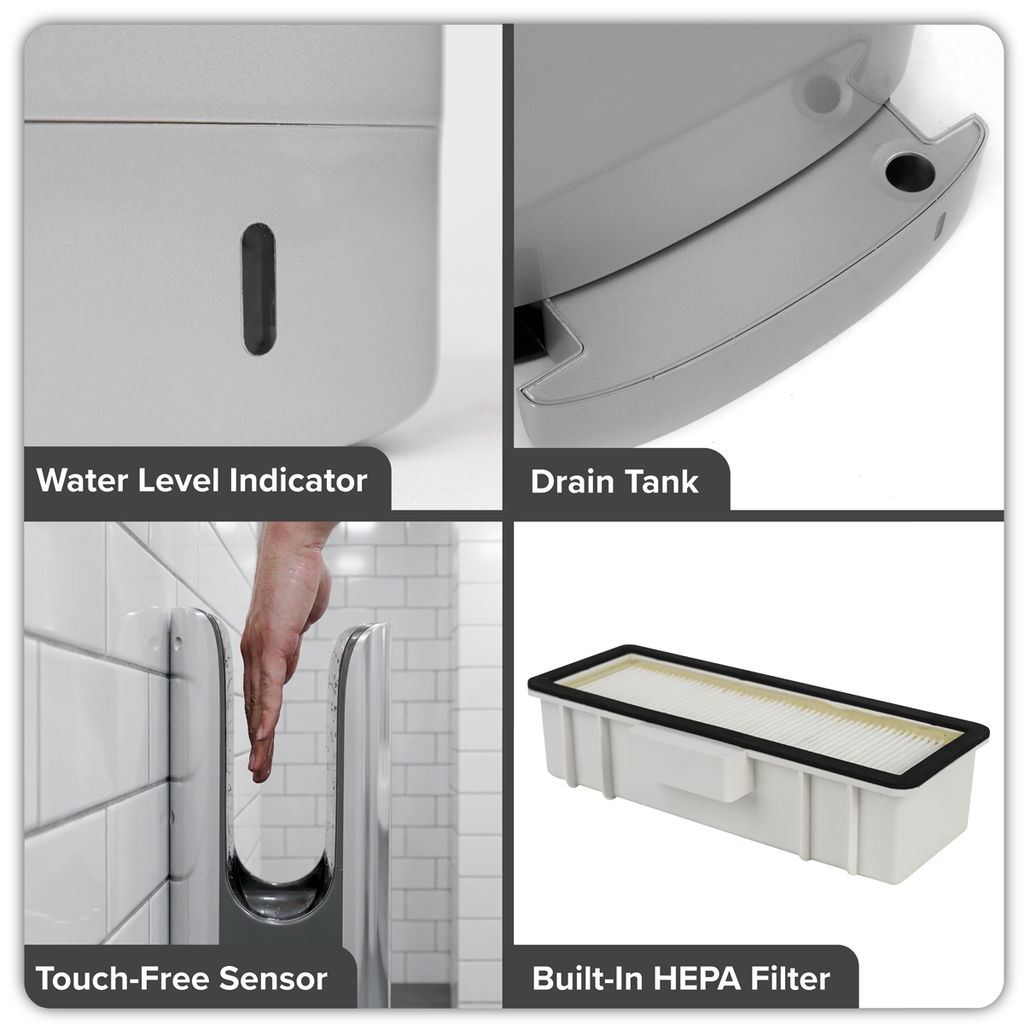 Water Level Indicator

Drain Tank

Touch-Free Sensor

Built-In HEPA Filter