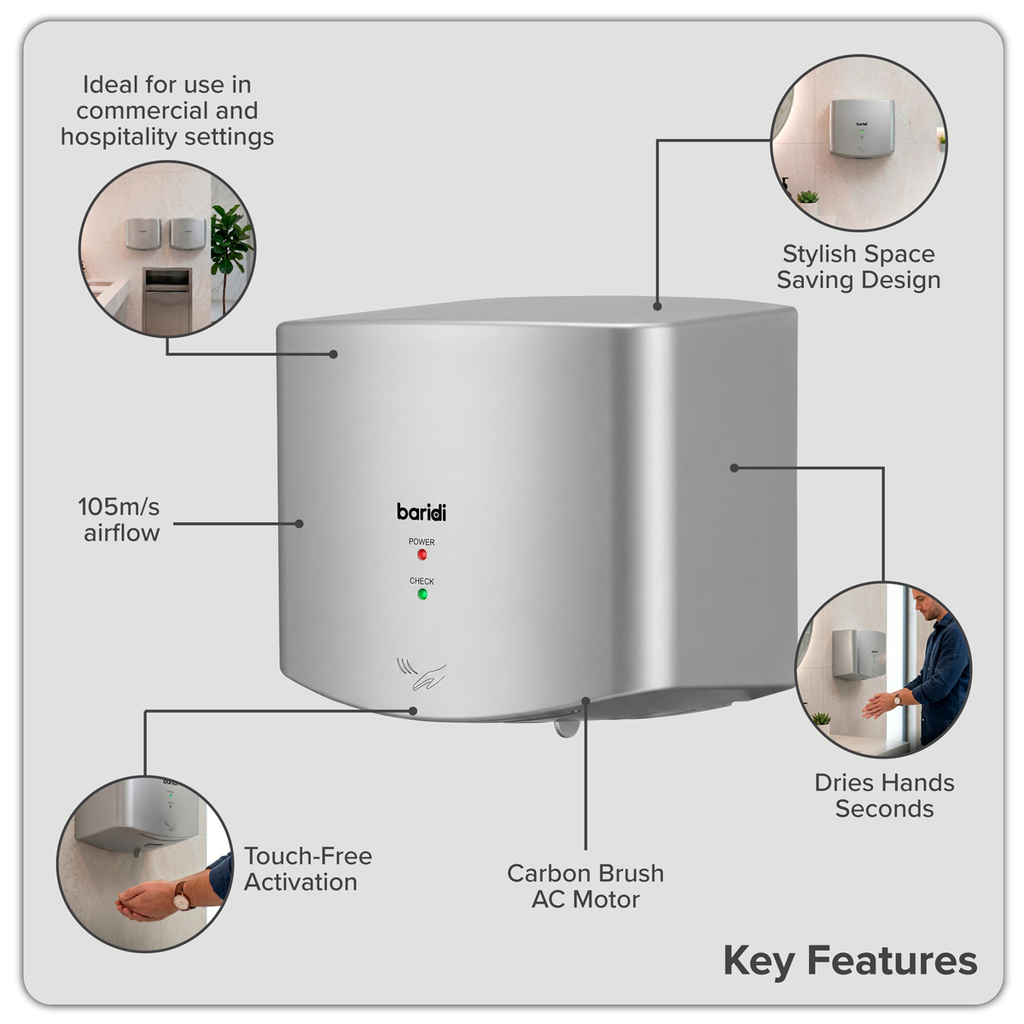 Ideal for use in commercial and hospitality settings

Stylish Space Saving Design

105m/s airflow

baridi

POWER

CHECK

Dries Hands Seconds

Touch-Free Activation

Carbon Brush AC Motor

Key Features