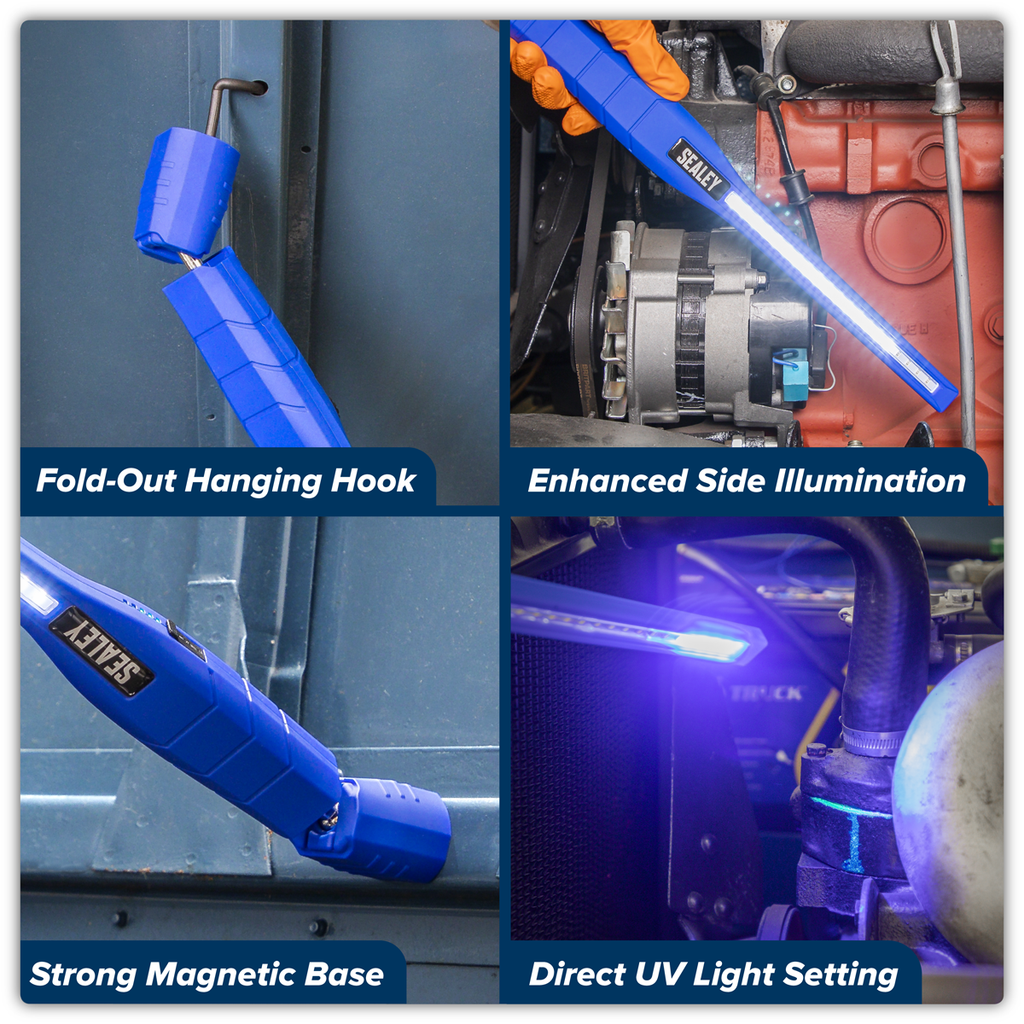 SEALEY

Fold-Out Hanging Hook

Enhanced Side Illumination

SEALEY

Strong Magnetic Base

TRUCK

Direct UV Light Setting