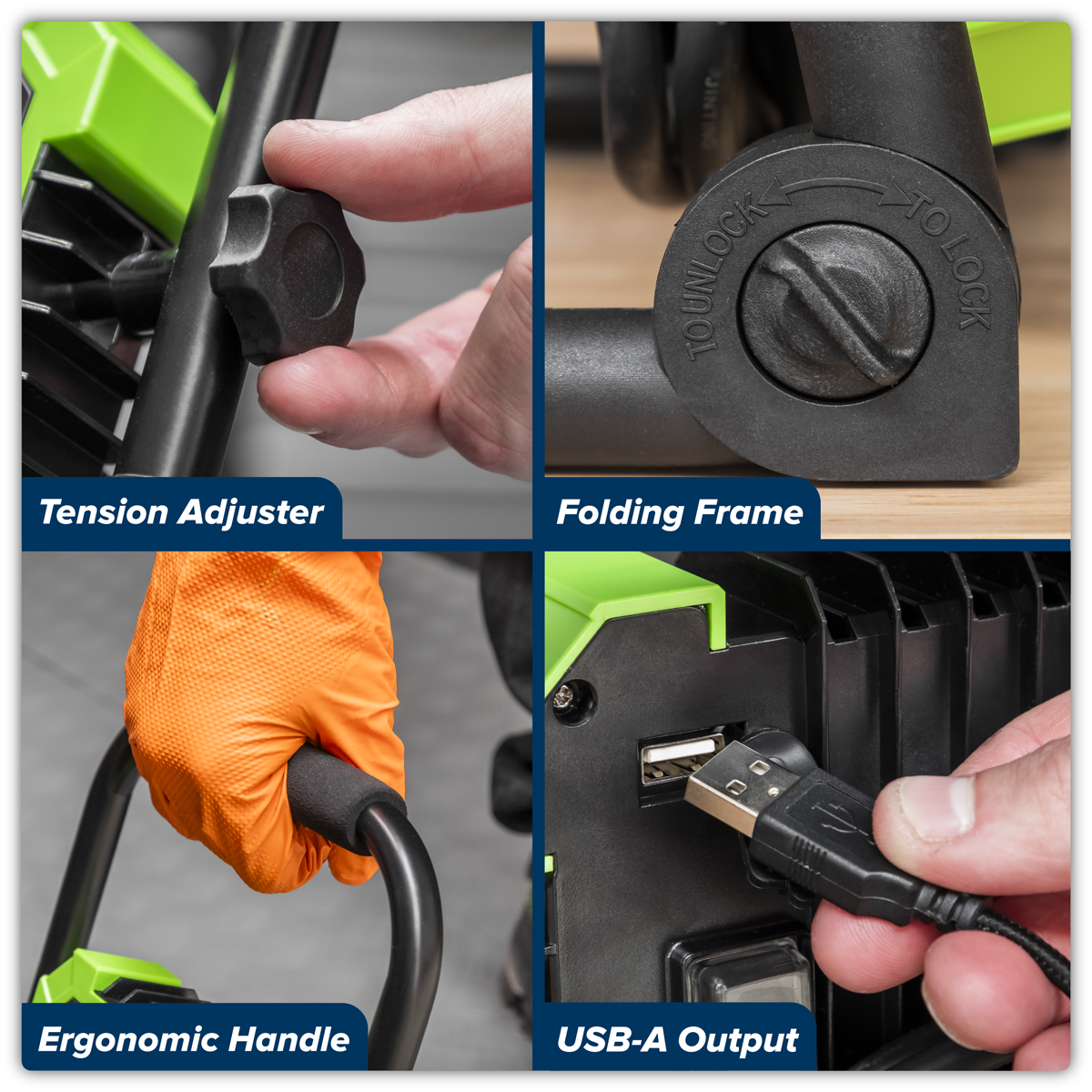 Tension Adjuster

TO UNLOCK TO LOCK

Folding Frame

Ergonomic Handle

USB-A Output