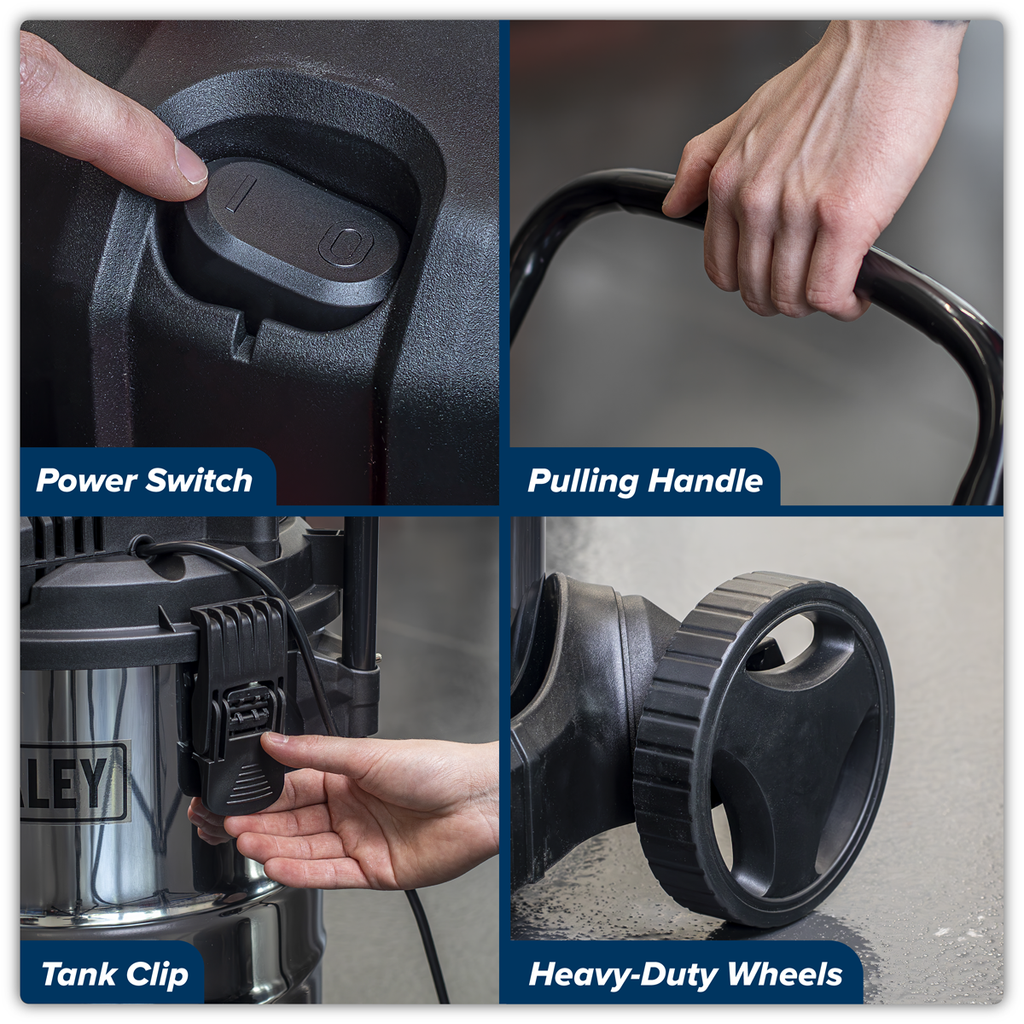 I
O
Power Switch

Pulling Handle

ALEY
Tank Clip

Heavy-Duty Wheels