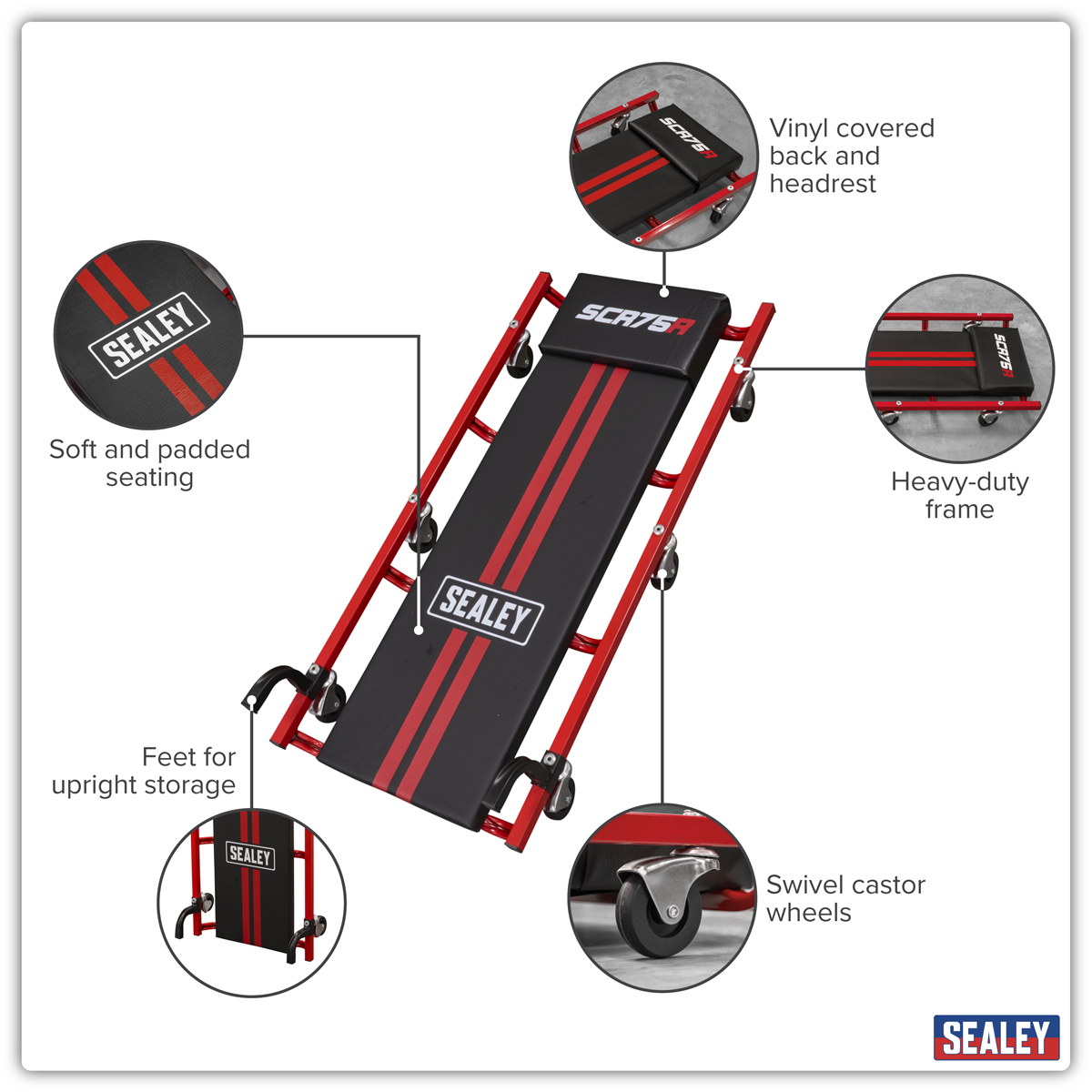 SCR75R

Vinyl covered back and headrest

SEALEY

Soft and padded seating

SCR75R

SCR75R

Heavy-duty frame

SEALEY

Feet for upright storage

SEALEY

Swivel castor wheels

SEALEY