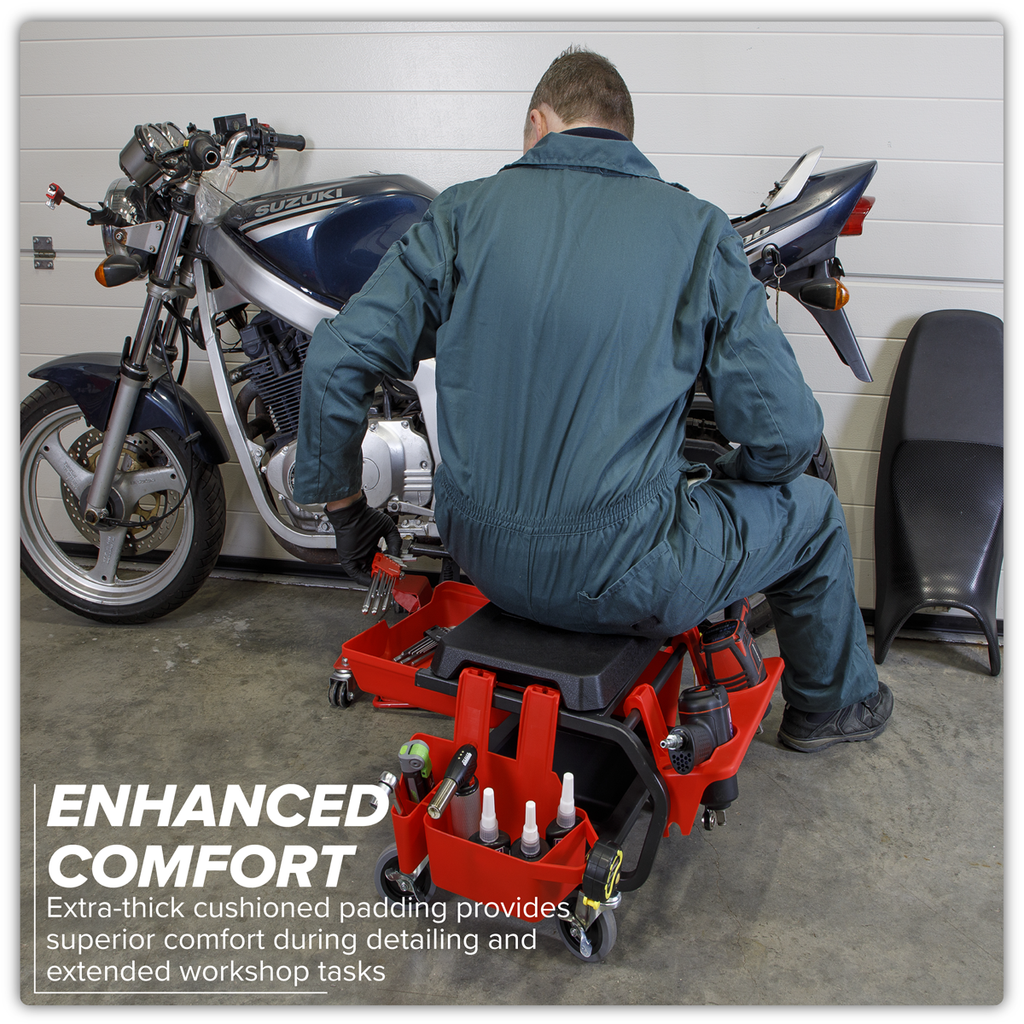 SUZUKI

ENHANCED COMFORT

Extra-thick cushioned padding provides superior comfort during detailing and extended workshop tasks