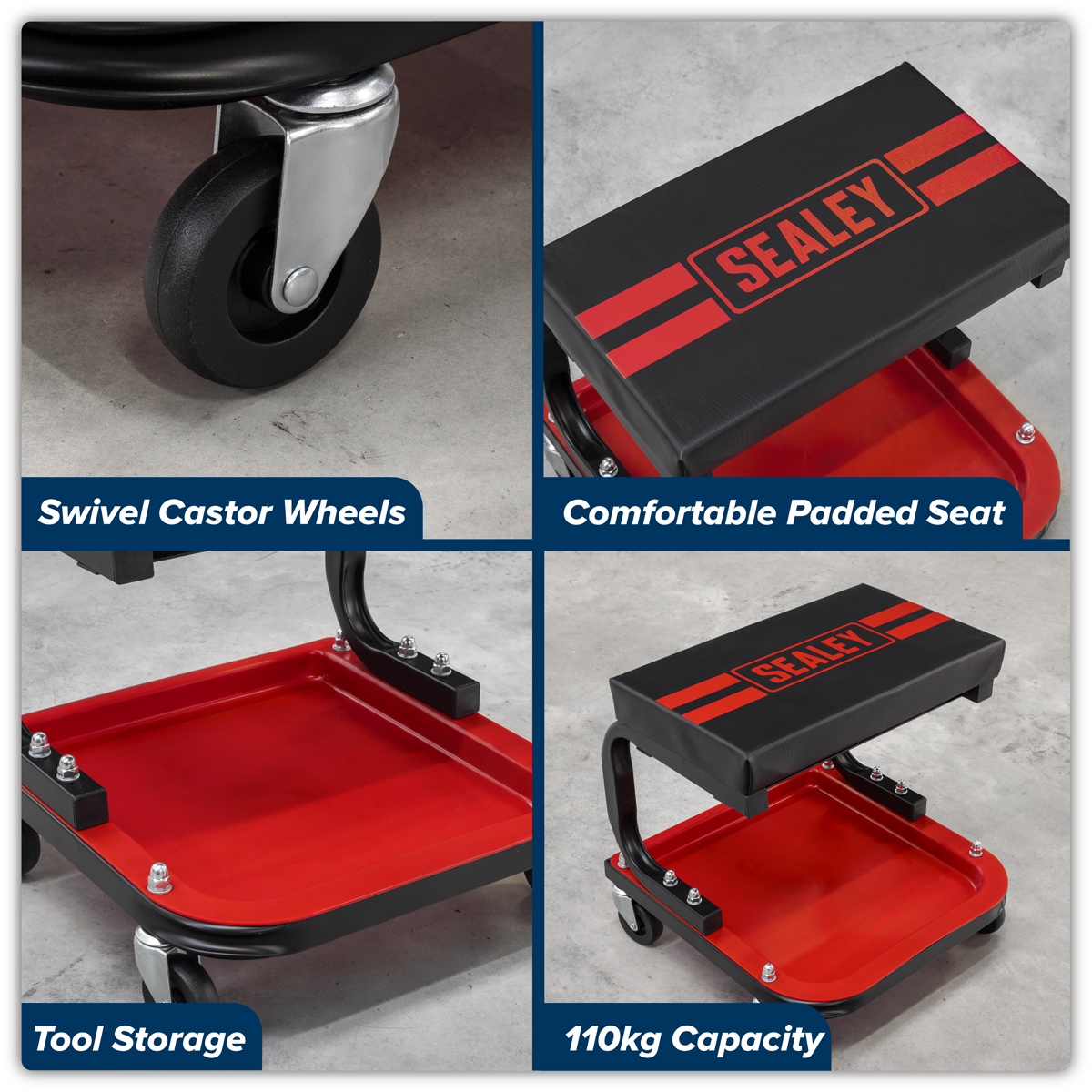 Swivel Castor Wheels

SEALEY

Comfortable Padded Seat

Tool Storage

SEALEY

110kg Capacity