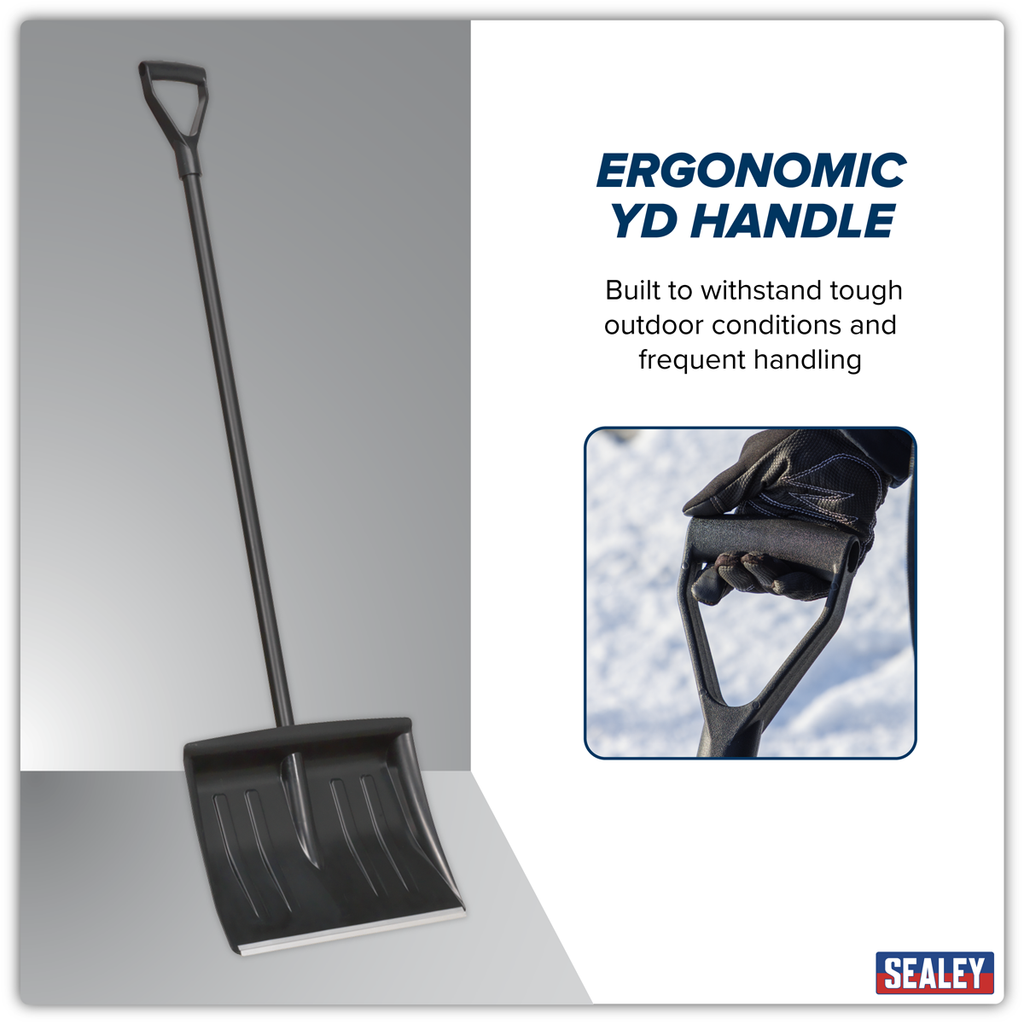 ERGONOMIC YD HANDLE

Built to withstand tough outdoor conditions and frequent handling

SEALEY