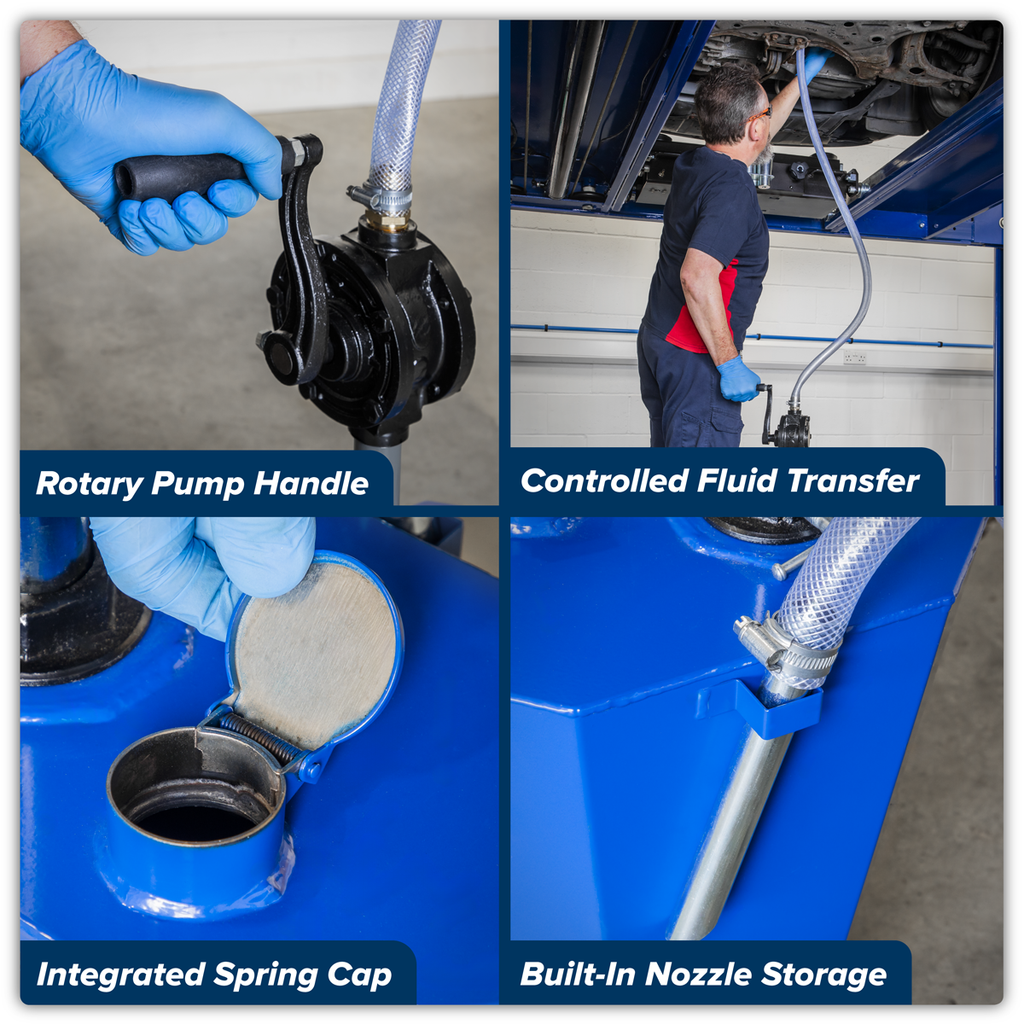 Rotary Pump Handle

Controlled Fluid Transfer

Integrated Spring Cap

Built-In Nozzle Storage