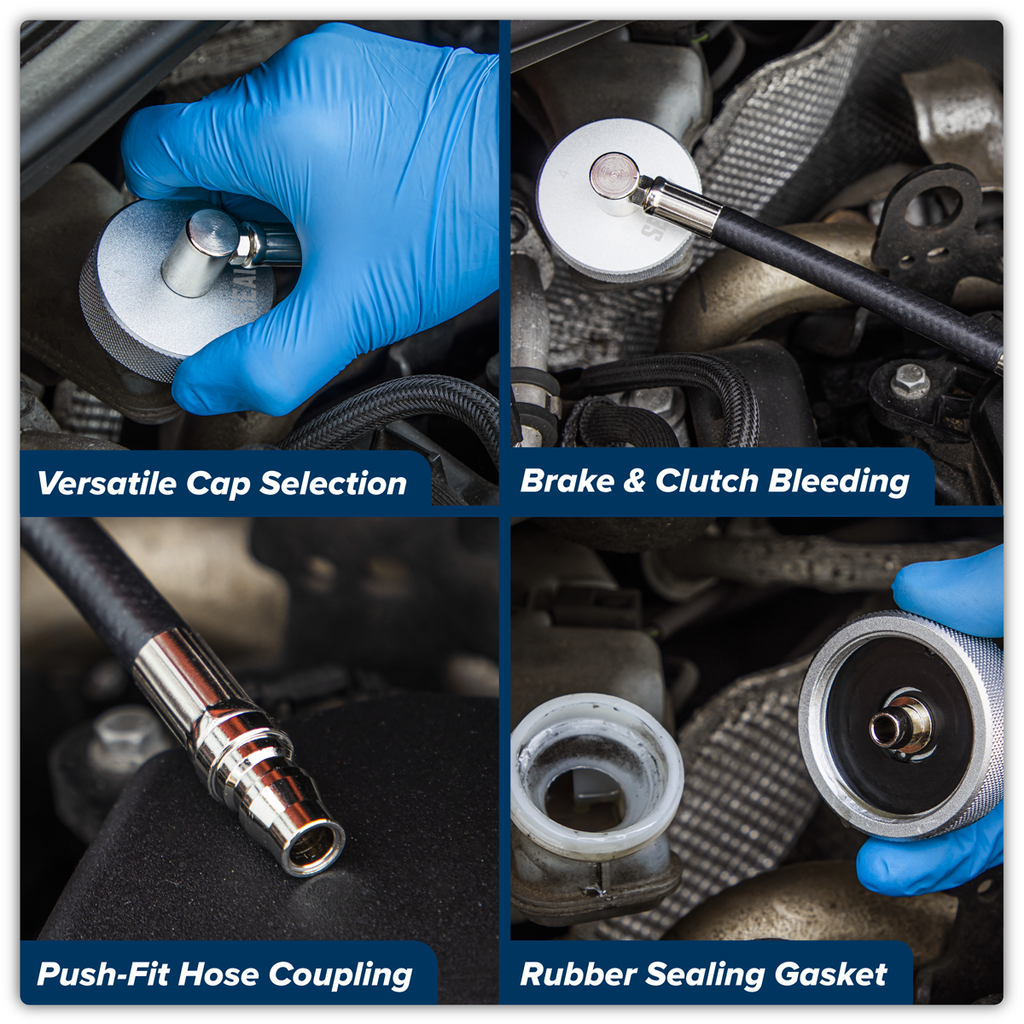 Versatile Cap Selection

Brake & Clutch Bleeding

Push-Fit Hose Coupling

Rubber Sealing Gasket