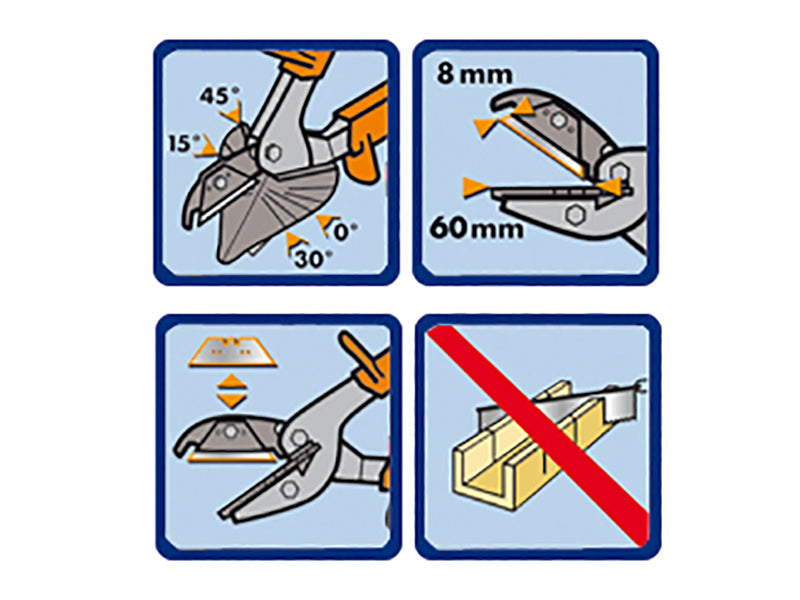 45°
15°
0°
30°

8 mm
60 mm